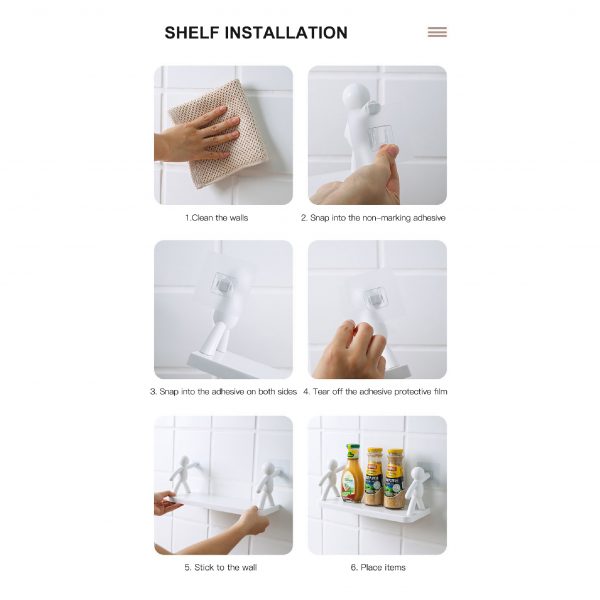 SHELF INSTALLATION

1.Clean the walls

2. Snap into the non-marking adhesive

3. Snap into the adhesive on both sides

4. Tear off the adhesive protective film

5. Stick to the wall

6. Place items