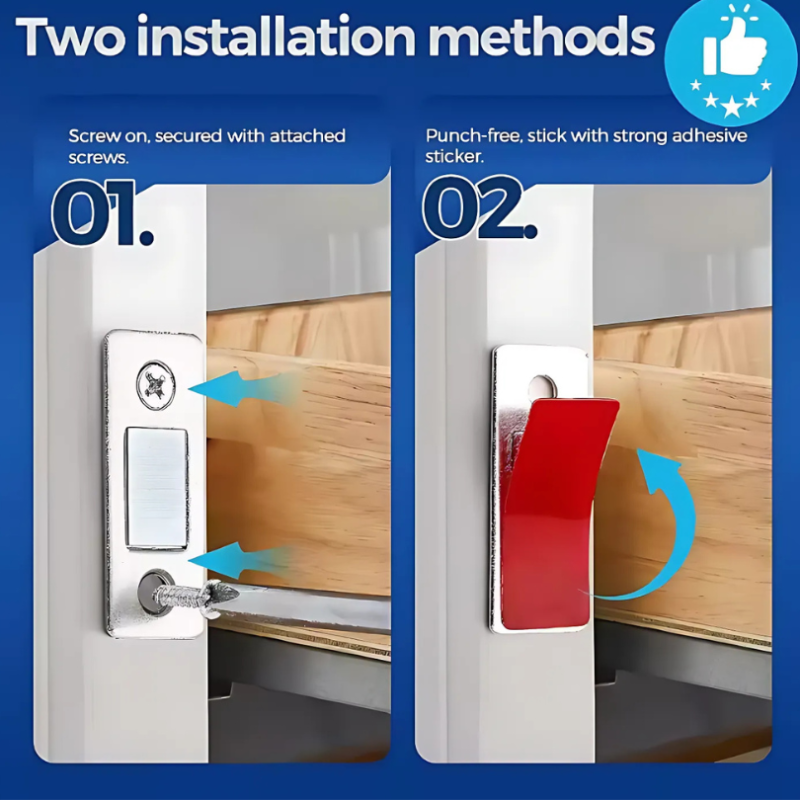 Two installation methods

Screw on, secured with attached screws.

01.

Punch-free, stick with strong adhesive sticker.

02.