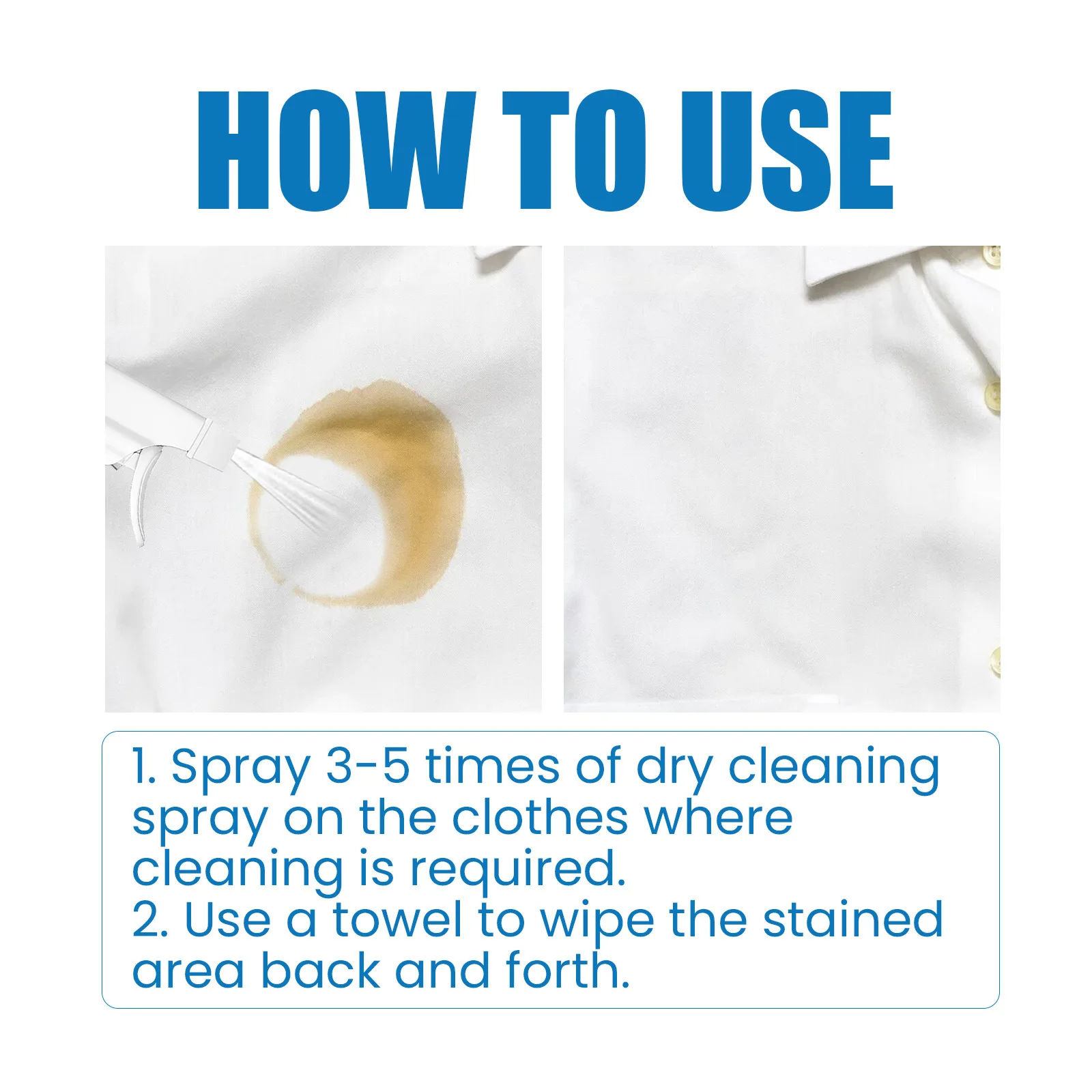 HOW TO USE

1. Spray 3-5 times of dry cleaning spray on the clothes where cleaning is required.
2. Use a towel to wipe the stained area back and forth.